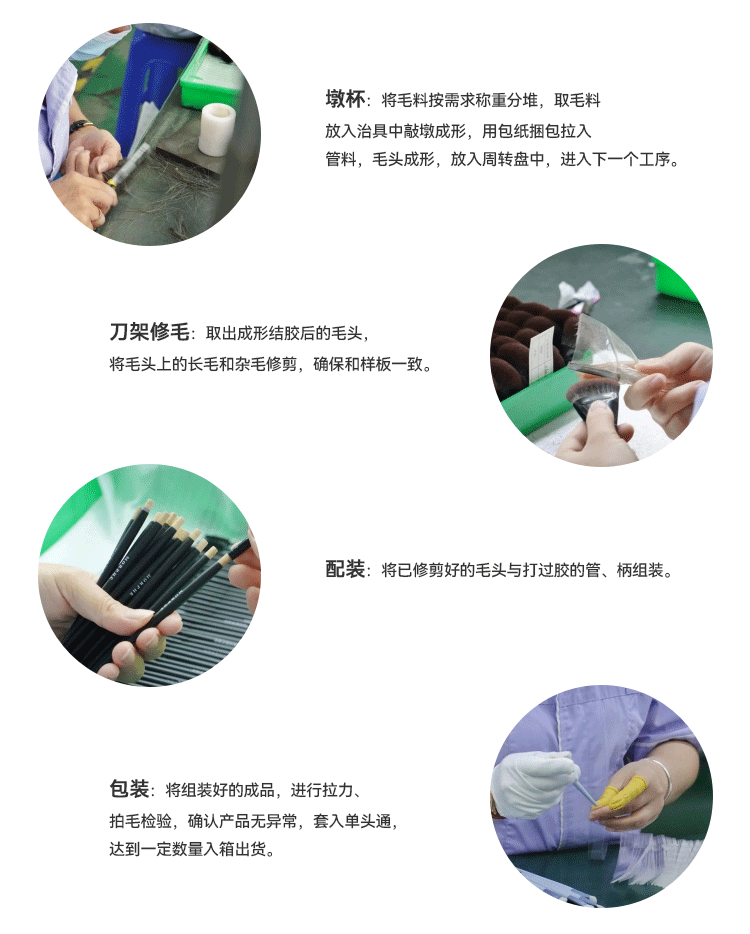 墩杯：将毛料按需求称重分堆，取毛料放入治具中敲墩成形，用包纸捆包拉入管料，毛头成形，放入周转盘中，进入下一个工序。

刀架修毛：取出成形结胶后的毛头，将毛头上的长毛和杂毛修剪，确保和样板一致。

配装：将已修剪好的毛头与打过胶的管、柄组装。

包装：将组装好的成品，进行拉力、拍毛检验，确认产品无异常，套入单头通，达到一定数量入箱出货。